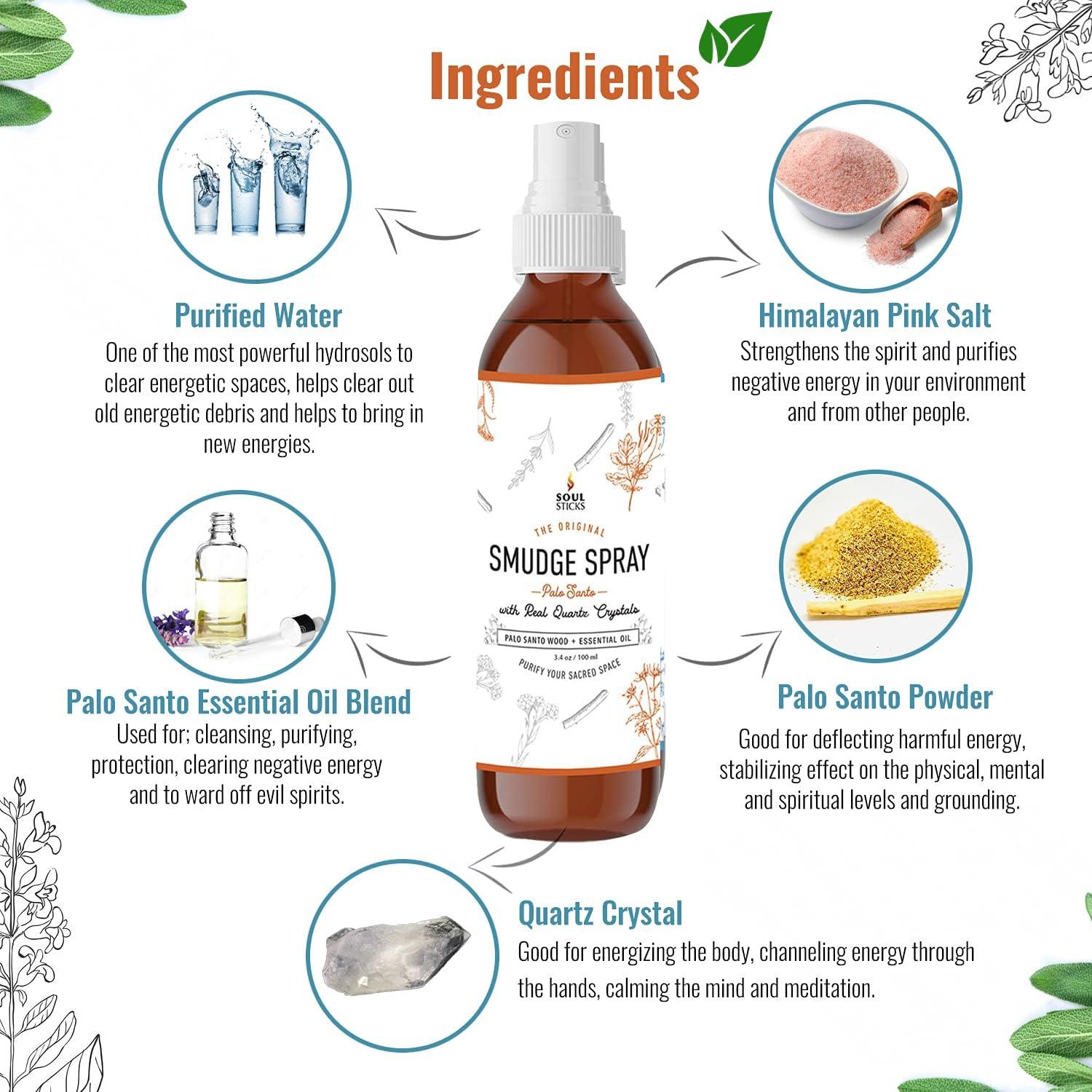 Ingredients

Purified Water
One of the most powerful hydrosols to clear energetic spaces, helps clear out old energetic debris and helps to bring in new energies.

Himalayan Pink Salt
Strengthens the spirit and purifies negative energy in your environment and from other people.

SOUL STICKS
THE ORIGINAL
SMUDGE SPRAY
Palo Santo
with Real Quartz Crystals
PALO SANTO WOOD + ESSENTIAL OIL
3.4 oz / 100 ml
PURIFY YOUR SACRED SPACE

Palo Santo Essential Oil Blend
Used for; cleansing, purifying, protection, clearing negative energy and to ward off evil spirits.

Palo Santo Powder
Good for deflecting harmful energy, stabilizing effect on the physical, mental and spiritual levels and grounding.

Quartz Crystal
Good for energizing the body, channeling energy through the hands, calming the mind and meditation.